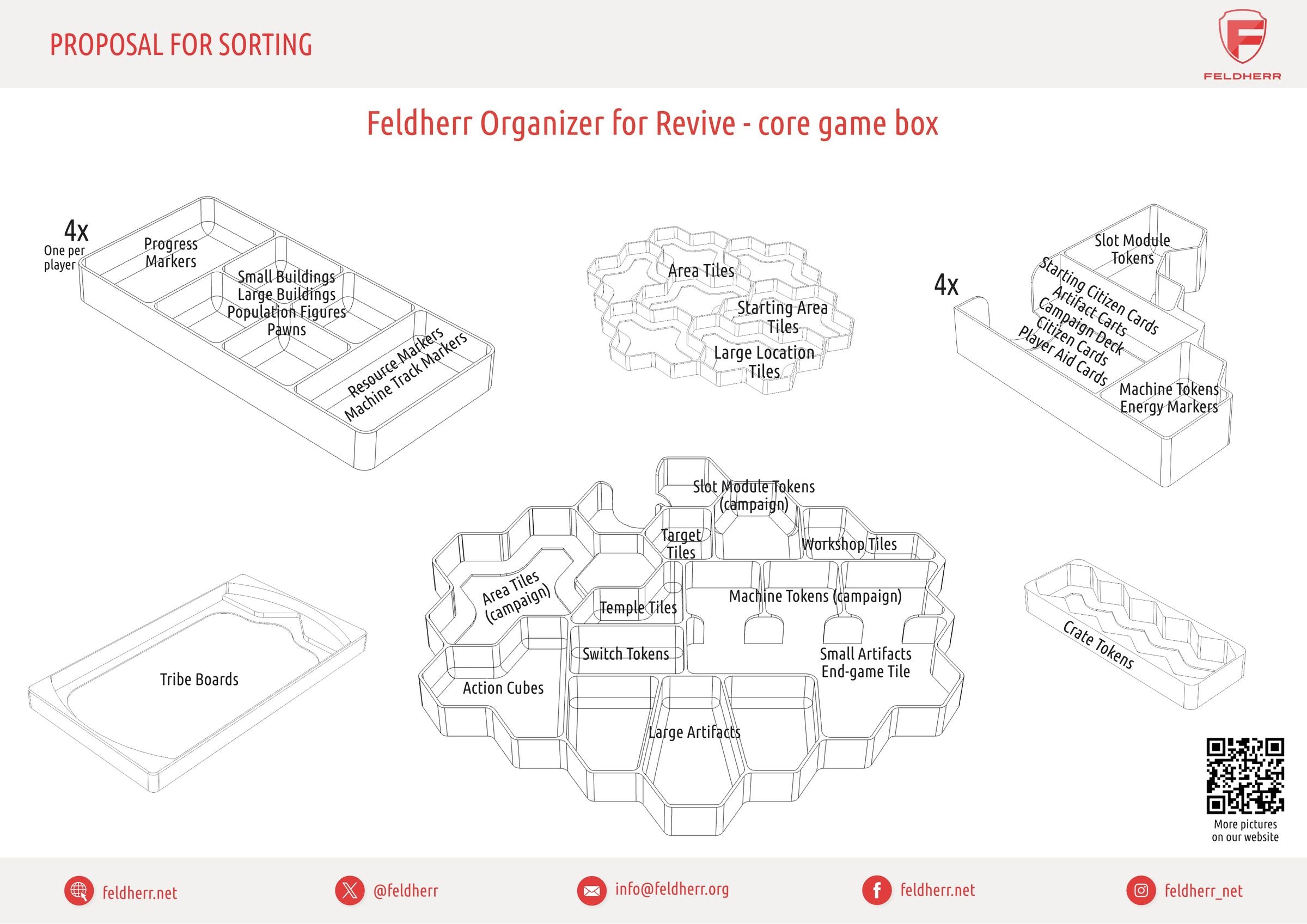 PROPOSAL FOR SORTING

FELDHERR

Feldherr Organizer for Revive - core game box

4x
One per player

Progress Markers

Small Buildings
Large Buildings
Population Figures
Pawns

Resource Markers
Machine Track Markers

Area Tiles

Starting Area Tiles

Large Location Tiles

4x

Slot Module Tokens

Starting Citizen Cards
Artifact Carts
Campaign Deck
Citizen Cards
Player Aid Cards

Machine Tokens
Energy Markers

Tribe Boards

Slot Module Tokens (campaign)

Target Tiles

Workshop Tiles

Area Tiles (campaign)

Temple Tiles

Machine Tokens (campaign)

Switch Tokens

Small Artifacts
End-game Tile

Action Cubes

Large Artifacts

Crate Tokens

More pictures on our website

feldherr.net

@feldherr

info@feldherr.org

feldherr.net

feldherr_net