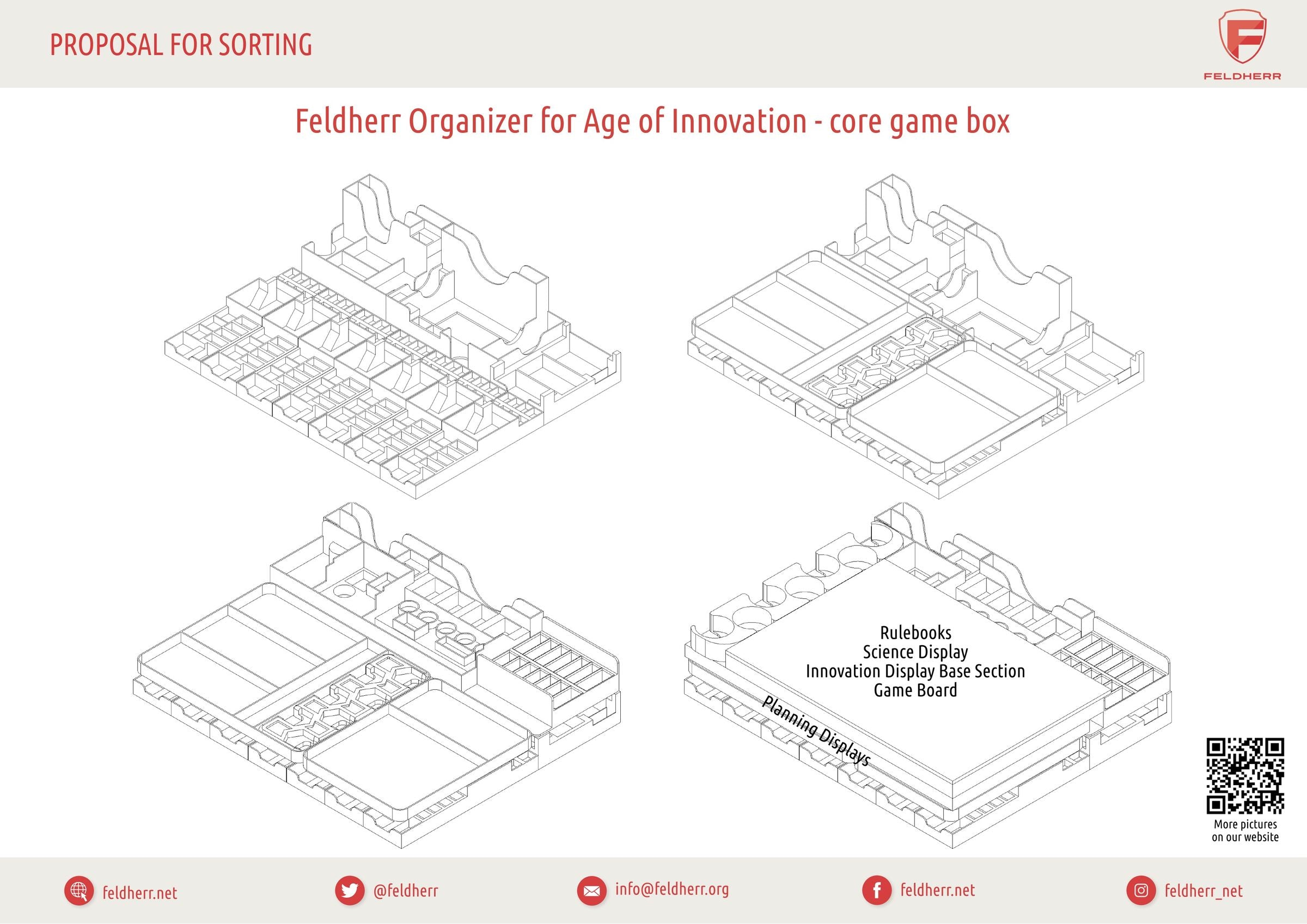 PROPOSAL FOR SORTING

FELDHERR

Feldherr Organizer for Age of Innovation - core game box

Rulebooks
Science Display
Innovation Display Base Section
Game Board

Planning Displays

More pictures on our website

feldherr.net

@feldherr

info@feldherr.org

feldherr.net

feldherr_net