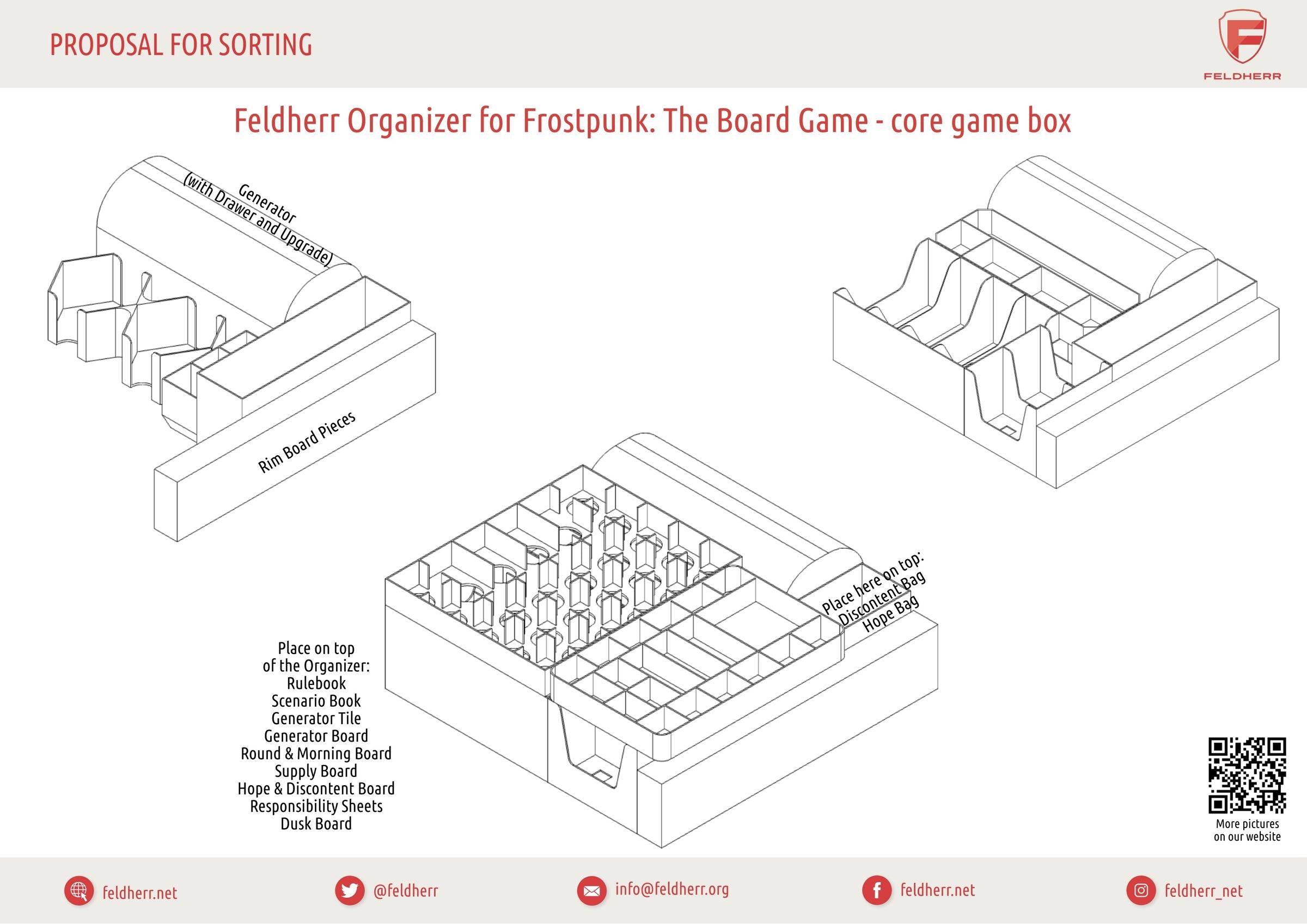 PROPOSAL FOR SORTING

FELDHERR

Feldherr Organizer for Frostpunk: The Board Game - core game box

Generator
(with Drawer and Upgrade)

Rim Board Pieces

Place here on top:
Discontent Bag
Hope Bag

Place on top
of the Organizer:
Rulebook
Scenario Book
Generator Tile
Generator Board
Round & Morning Board
Supply Board
Hope & Discontent Board
Responsibility Sheets
Dusk Board

More pictures
on our website

feldherr.net

@feldherr

info@feldherr.org

feldherr.net

feldherr_net