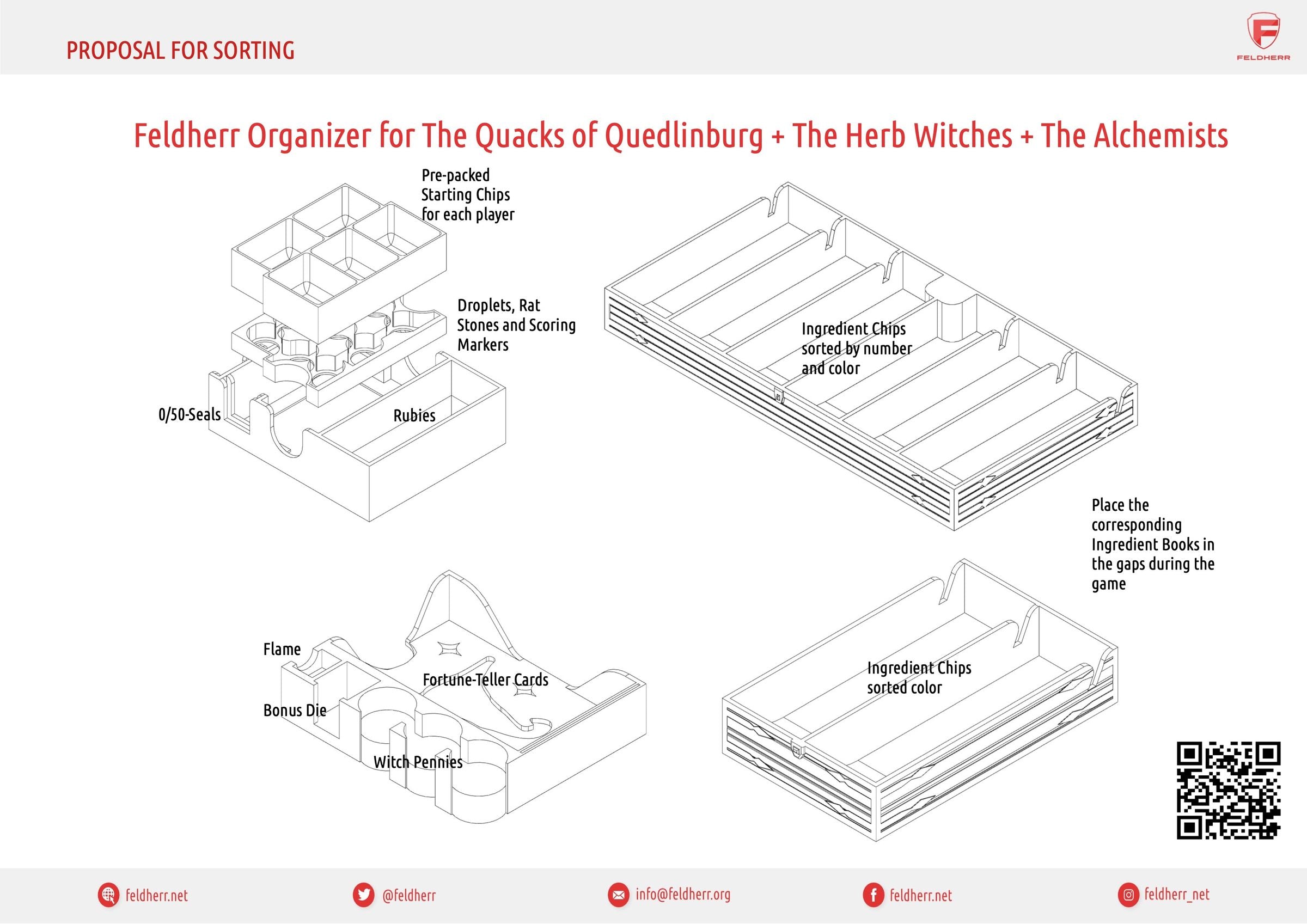 PROPOSAL FOR SORTING

FELDHERR

Feldherr Organizer for The Quacks of Quedlinburg + The Herb Witches + The Alchemists

Pre-packed Starting Chips for each player

Droplets, Rat Stones and Scoring Markers

0/50-Seals

Rubies

Ingredient Chips sorted by number and color

Place the corresponding Ingredient Books in the gaps during the game

Flame

Fortune-Teller Cards

Bonus Die

Witch Pennies

Ingredient Chips sorted color

feldherr.net

@feldherr

info@feldherr.org

feldherr.net

feldherr_net