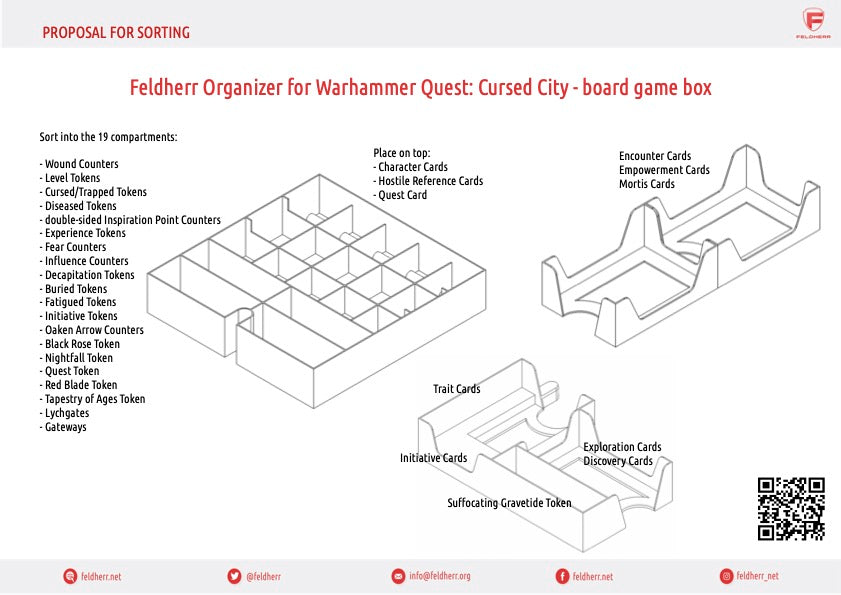 PROPOSAL FOR SORTING

FELDHERR

Feldherr Organizer for Warhammer Quest: Cursed City - board game box

Sort into the 19 compartments:

- Wound Counters
- Level Tokens
- Cursed/Trapped Tokens
- Diseased Tokens
- double-sided Inspiration Point Counters
- Experience Tokens
- Fear Counters
- Influence Counters
- Decapitation Tokens
- Buried Tokens
- Fatigued Tokens
- Initiative Tokens
- Oaken Arrow Counters
- Black Rose Token
- Nightfall Token
- Quest Token
- Red Blade Token
- Tapestry of Ages Token
- Lychgates
- Gateways

Place on top:
- Character Cards
- Hostile Reference Cards
- Quest Card

Encounter Cards
Empowerment Cards
Mortis Cards

Trait Cards

Initiative Cards

Exploration Cards
Discovery Cards

Suffocating Gravetide Token

feldherr.net

@feldherr

info@feldherr.org

feldherr.net

feldherr_net