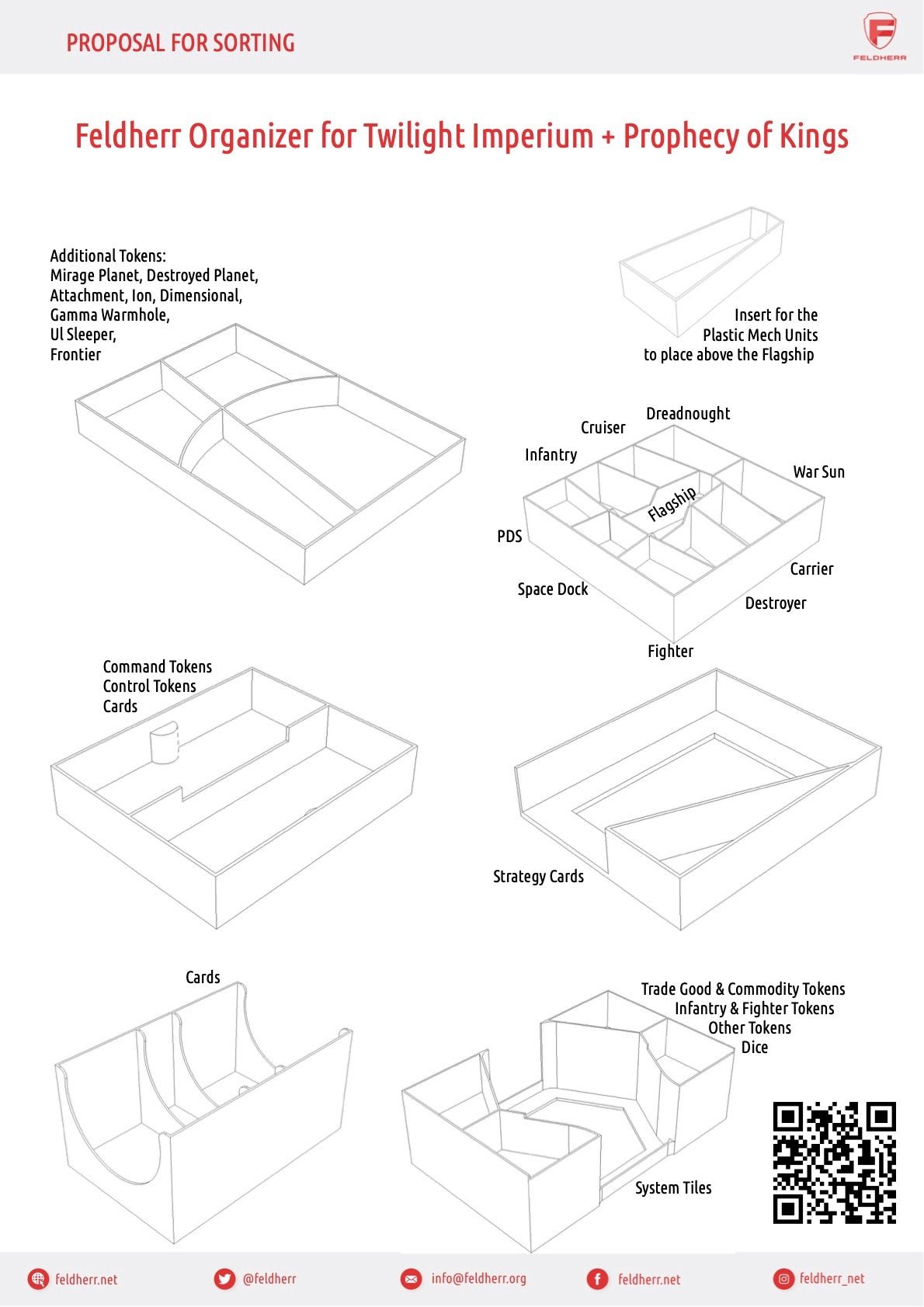 PROPOSAL FOR SORTING

FELDHERR

Feldherr Organizer for Twilight Imperium + Prophecy of Kings

Additional Tokens:
Mirage Planet, Destroyed Planet,
Attachment, Ion, Dimensional,
Gamma Warmhole,
Ul Sleeper,
Frontier

Insert for the
Plastic Mech Units
to place above the Flagship

Dreadnought
Cruiser
Infantry
War Sun
Flagship
PDS
Carrier
Space Dock
Destroyer
Fighter

Command Tokens
Control Tokens
Cards

Strategy Cards

Cards

Trade Good & Commodity Tokens
Infantry & Fighter Tokens
Other Tokens
Dice

System Tiles

feldherr.net
@feldherr
info@feldherr.org
feldherr.net
feldherr_net