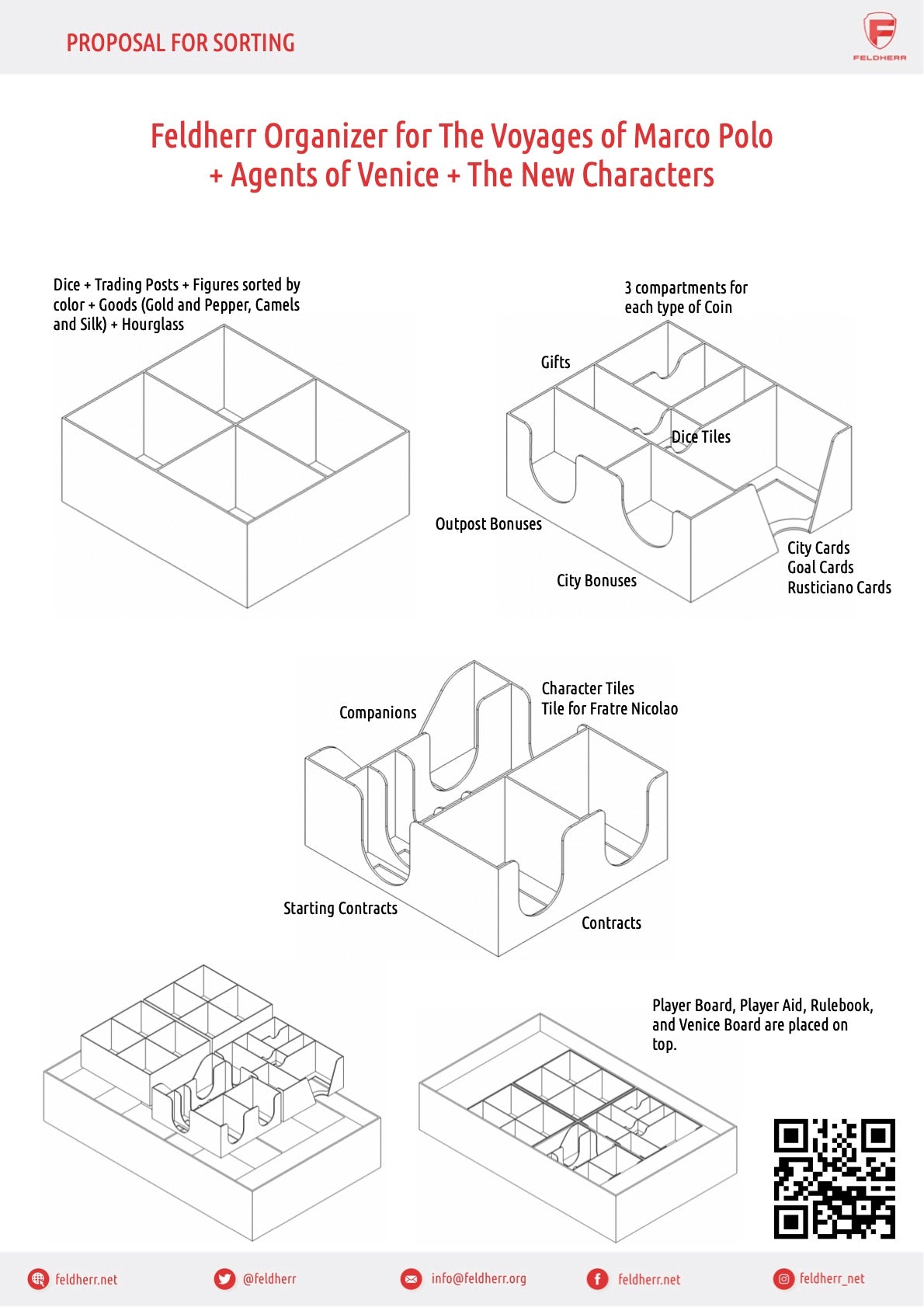 PROPOSAL FOR SORTING

FELDHERR

Feldherr Organizer for The Voyages of Marco Polo + Agents of Venice + The New Characters

Dice + Trading Posts + Figures sorted by color + Goods (Gold and Pepper, Camels and Silk) + Hourglass

3 compartments for each type of Coin

Gifts

Dice Tiles

Outpost Bonuses

City Bonuses

City Cards
Goal Cards
Rusticiano Cards

Companions

Character Tiles
Tile for Fratre Nicolao

Starting Contracts

Contracts

Player Board, Player Aid, Rulebook, and Venice Board are placed on top.

feldherr.net

@feldherr

info@feldherr.org

feldherr.net

feldherr_net