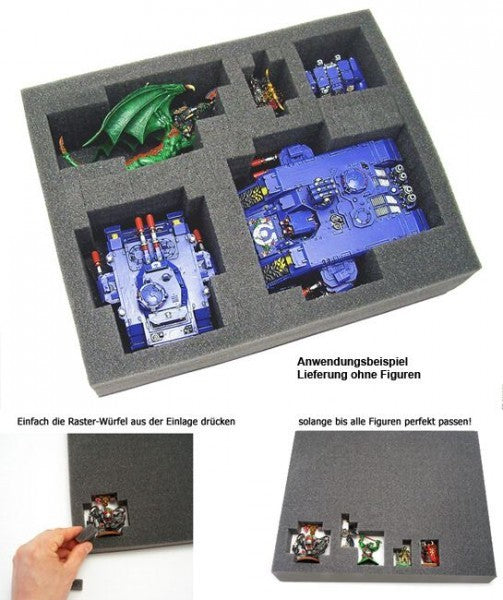 Anwendungsbeispiel
Lieferung ohne Figuren

Einfach die Raster-Würfel aus der Einlage drücken

solange bis alle Figuren perfekt passen!