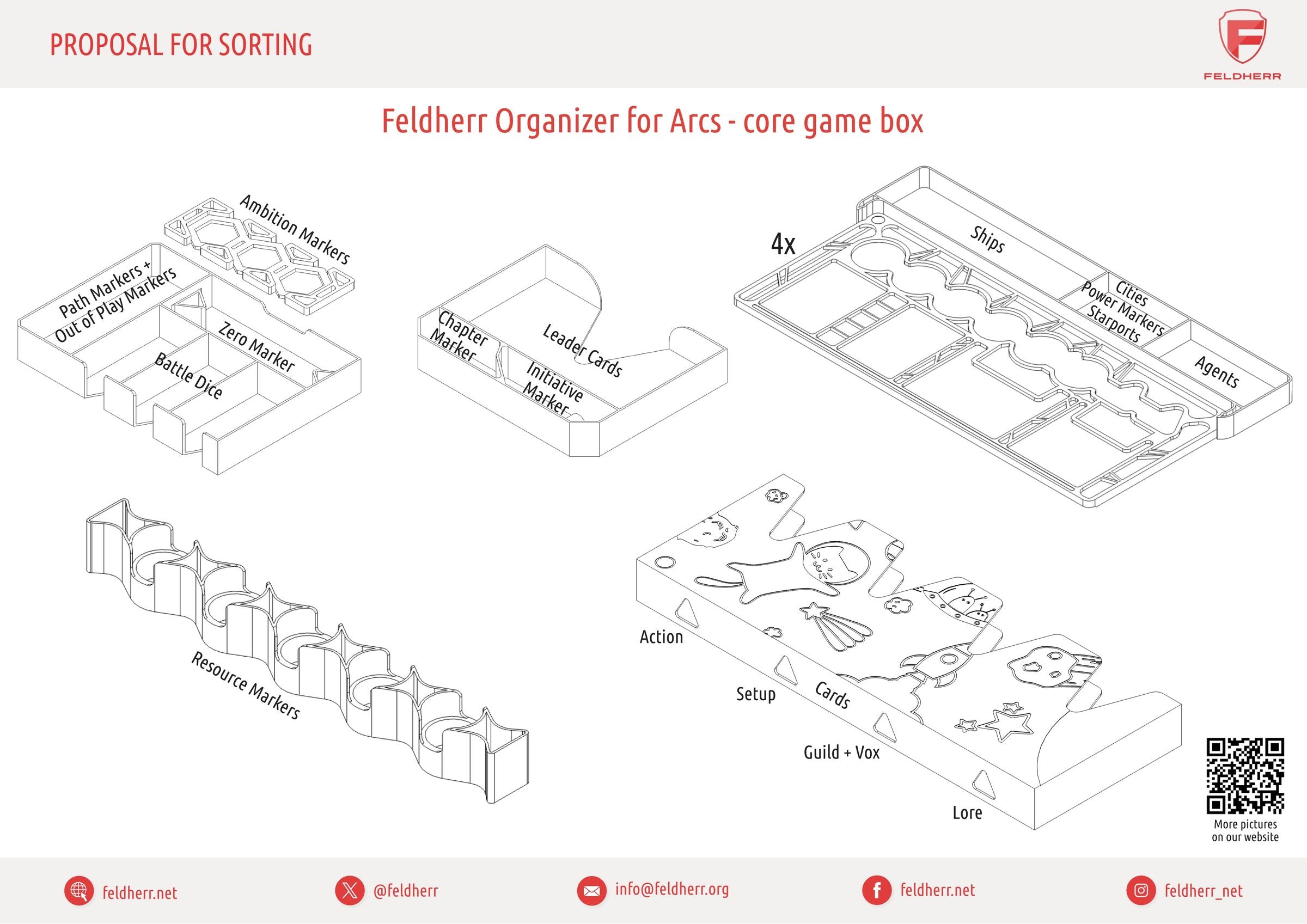 PROPOSAL FOR SORTING

FELDHERR

Feldherr Organizer for Arcs - core game box

Ambition Markers

Path Markers + Out of Play Markers

Zero Marker

Battle Dice

Chapter Marker

Leader Cards

Initiative Marker

4x

Ships

Cities

Power Markers

Starports

Agents

Resource Markers

Action

Setup

Cards

Guild + Vox

Lore

More pictures on our website

feldherr.net

@feldherr

info@feldherr.org

feldherr.net

feldherr_net